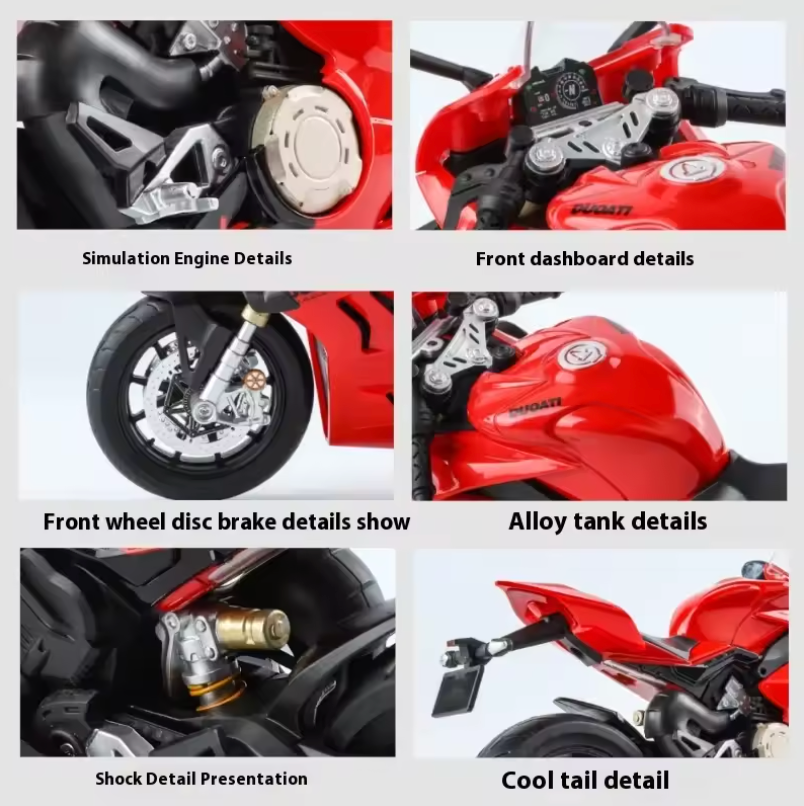 DUCATI

Simulation Engine Details

Front dashboard details

DUCATI

Front wheel disc brake details show

Alloy tank details

Shock Detail Presentation

Cool tail detail